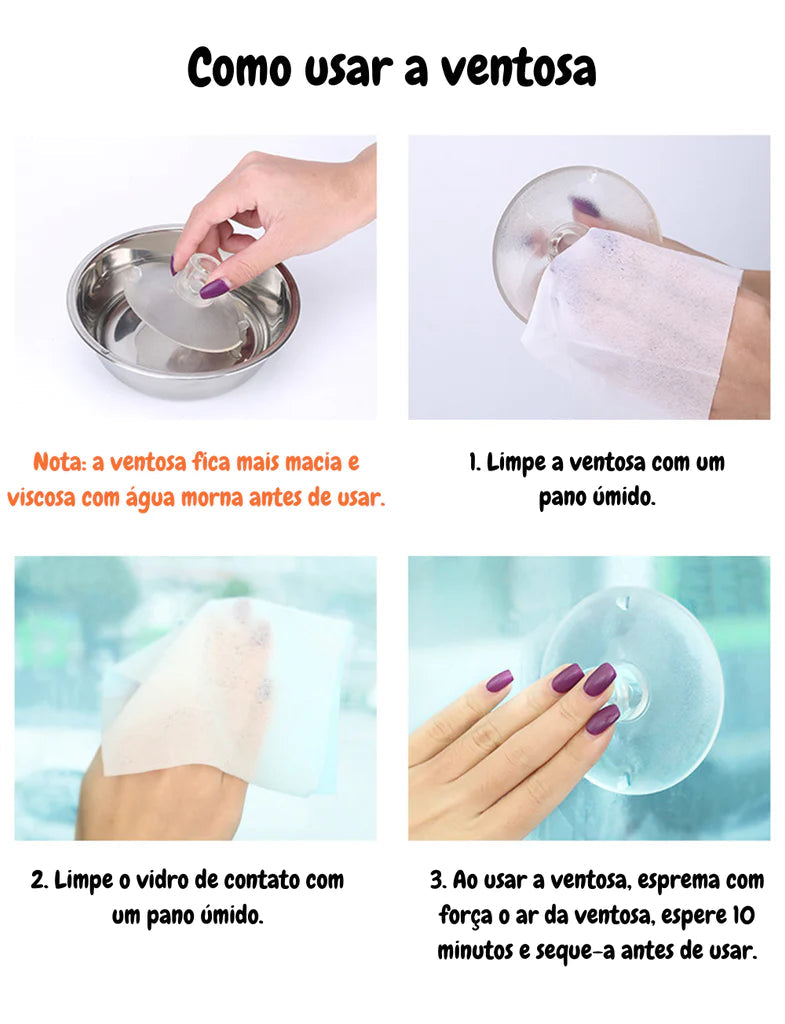 Como usar a ventosa

Nota: a ventosa fica mais macia e viscosa com água morna antes de usar.

1. Limpe a ventosa com um pano úmido.

2. Limpe o vidro de contato com um pano úmido.

3. Ao usar a ventosa, esprema com força o ar da ventosa, espere 10 minutos e seque-a antes de usar.