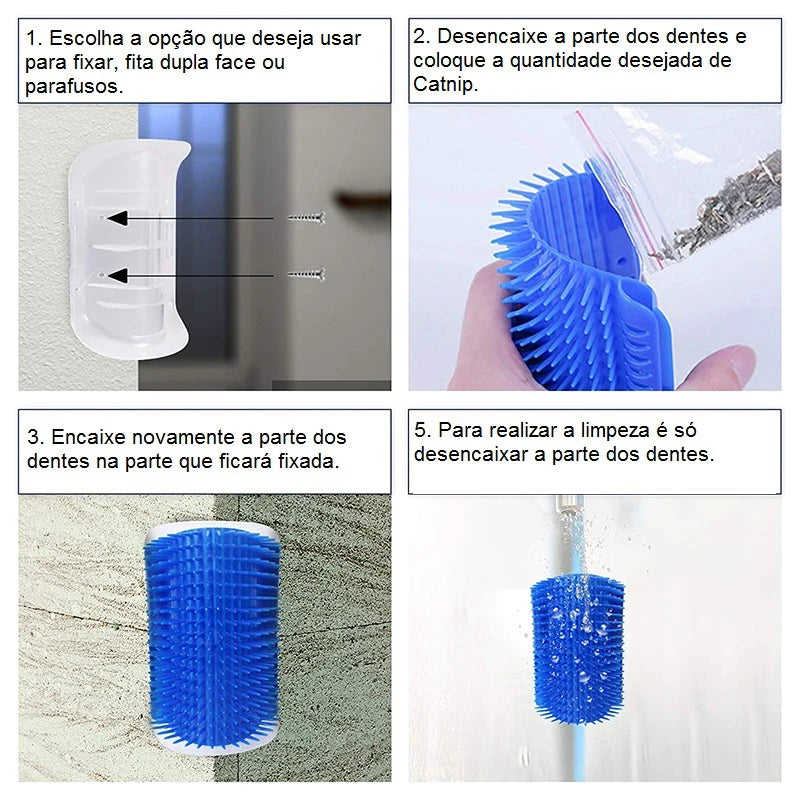 1. Escolha a opção que deseja usar para fixar, fita dupla face ou parafusos.

2. Desencaixe a parte dos dentes e coloque a quantidade desejada de Catnip.

3. Encaixe novamente a parte dos dentes na parte que ficará fixada.

5. Para realizar a limpeza é só desencaixar a parte dos dentes.