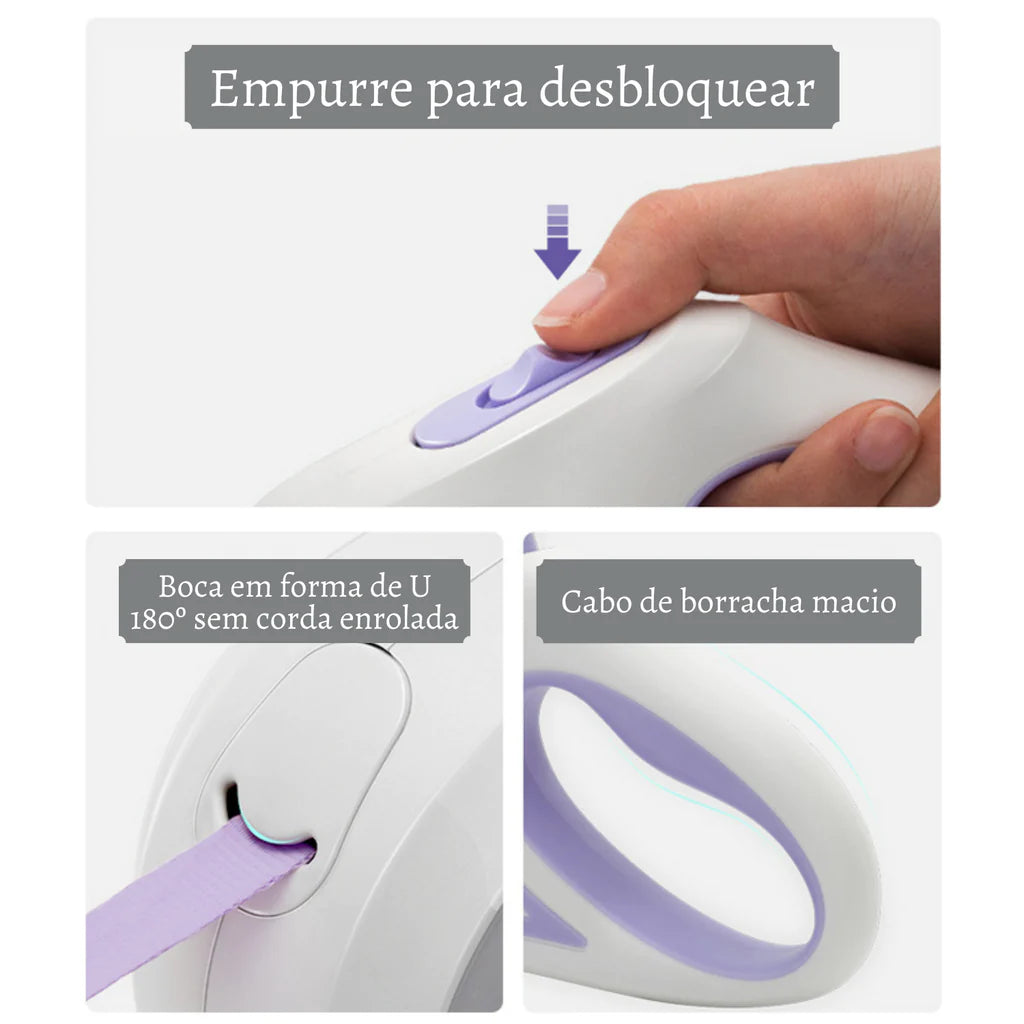 Empurre para desbloquear

Boca em forma de U 180º sem corda enrolada

Cabo de borracha macio