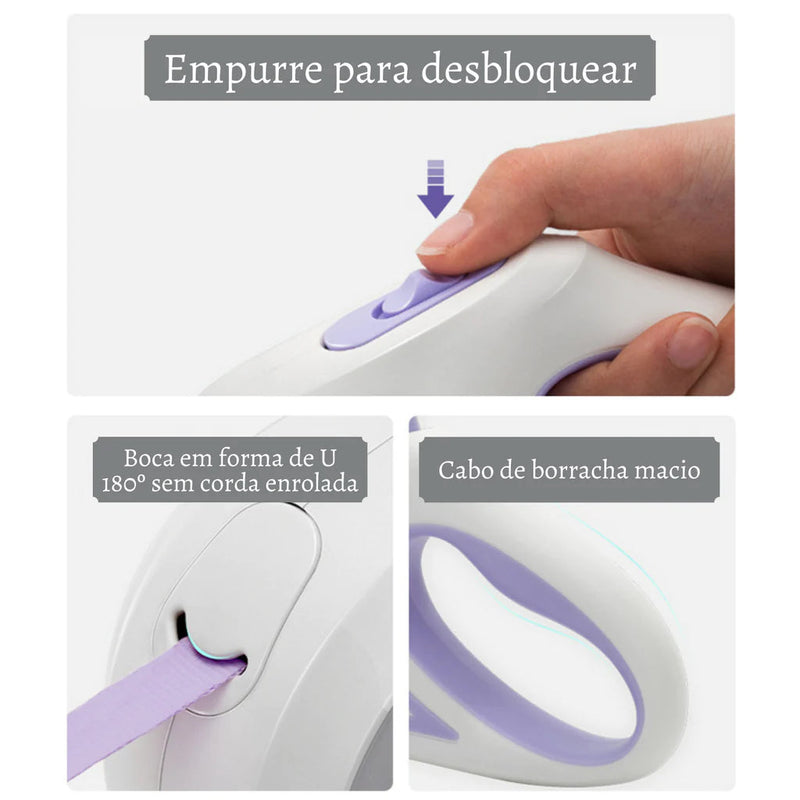 Empurre para desbloquear

Boca em forma de U
180º sem corda enrolada

Cabo de borracha macio