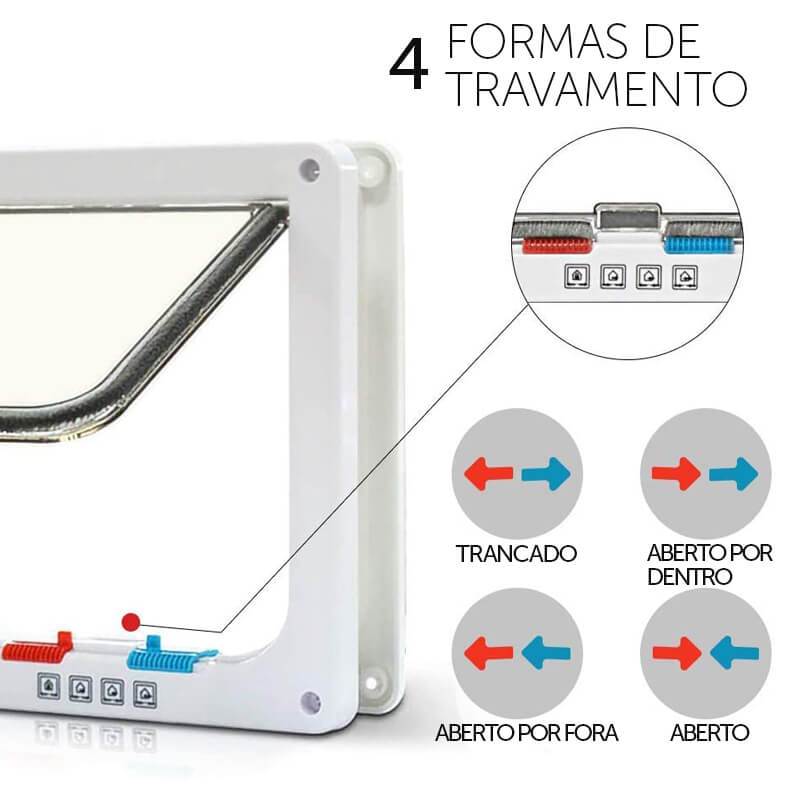 4 FORMAS DE TRAVAMENTO

TRANCADO

ABERTO POR DENTRO

ABERTO POR FORA

ABERTO