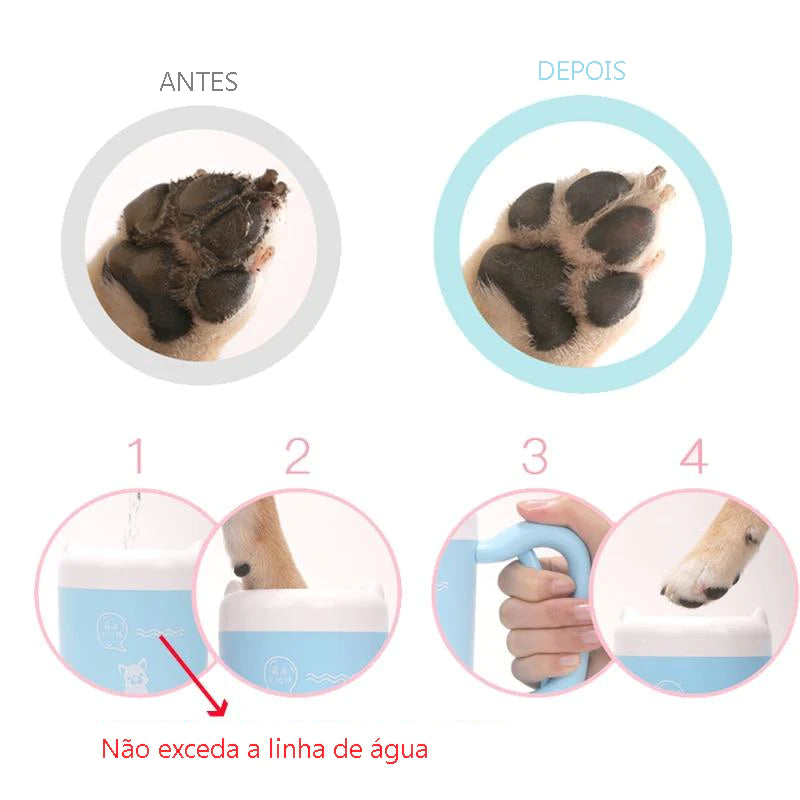 ANTES

DEPOIS

1

2

3

4

Não exceda a linha de água