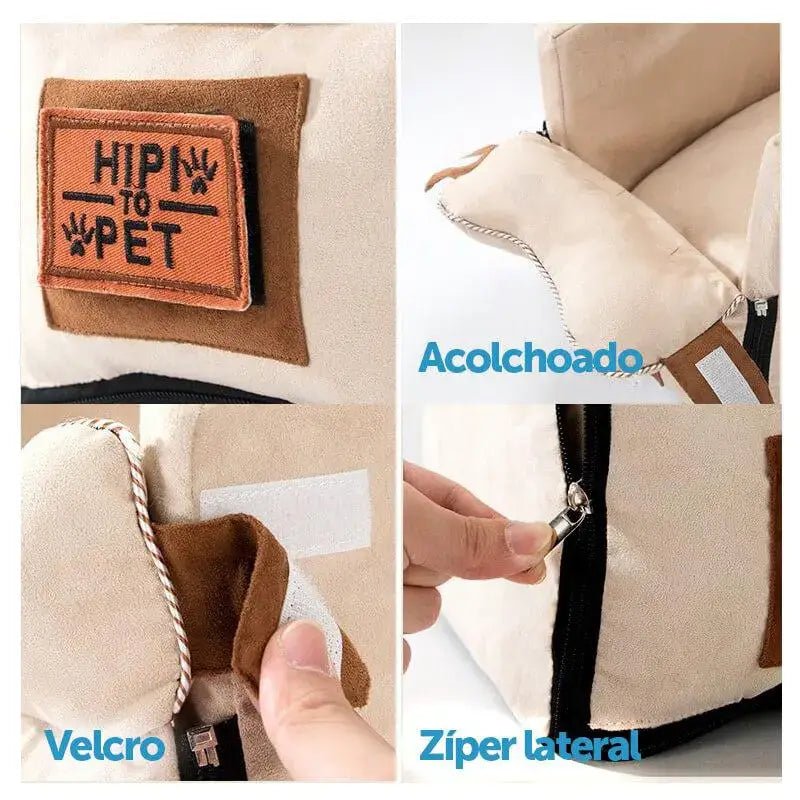 HIP TO PET

Acolchoado

Velcro

Zíper lateral