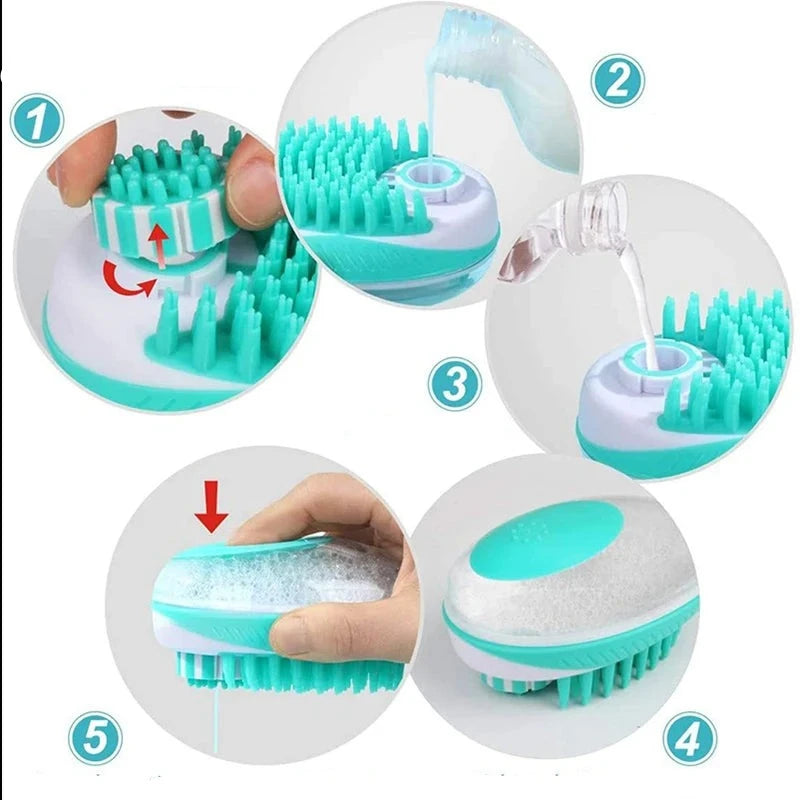 1
2
3
5
4