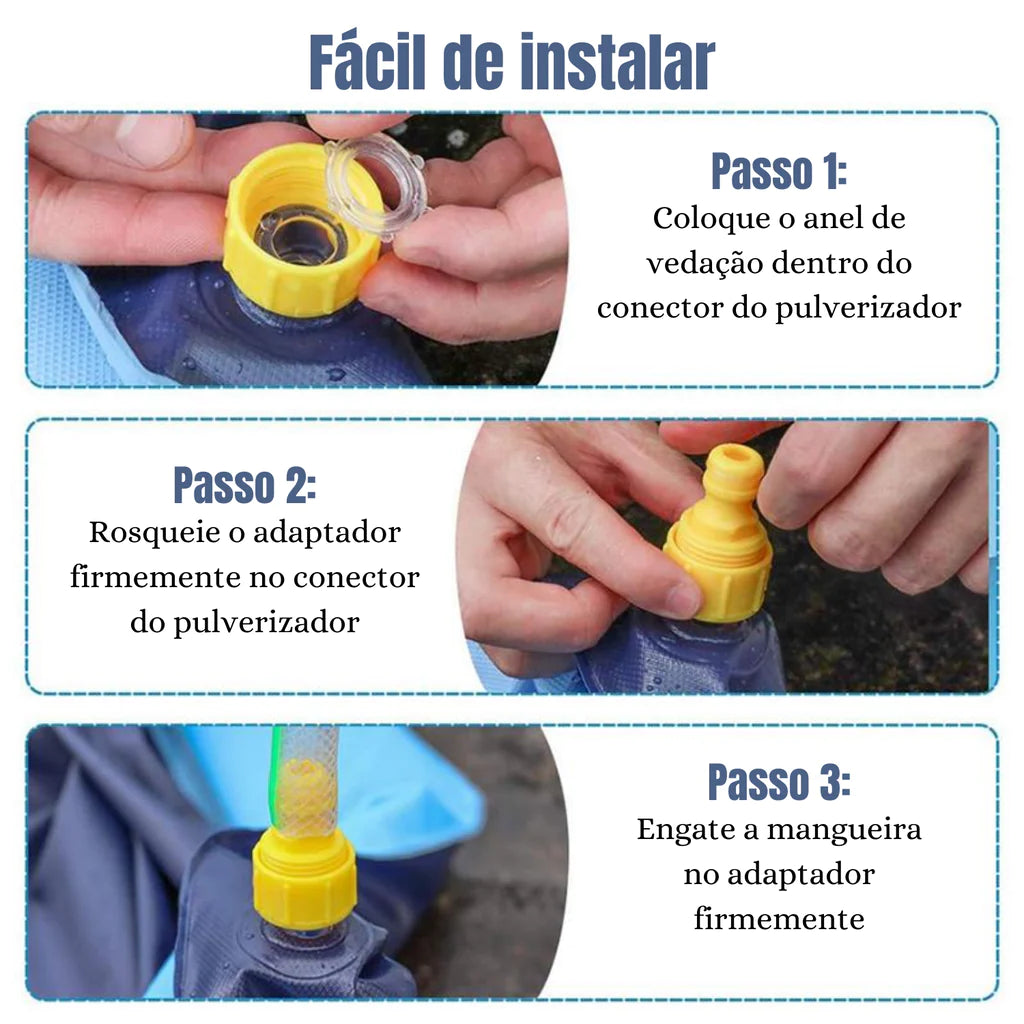 Fácil de instalar

Passo 1:
Coloque o anel de vedação dentro do conector do pulverizador

Passo 2:
Rosqueie o adaptador firmemente no conector do pulverizador

Passo 3:
Engate a mangueira no adaptador firmemente