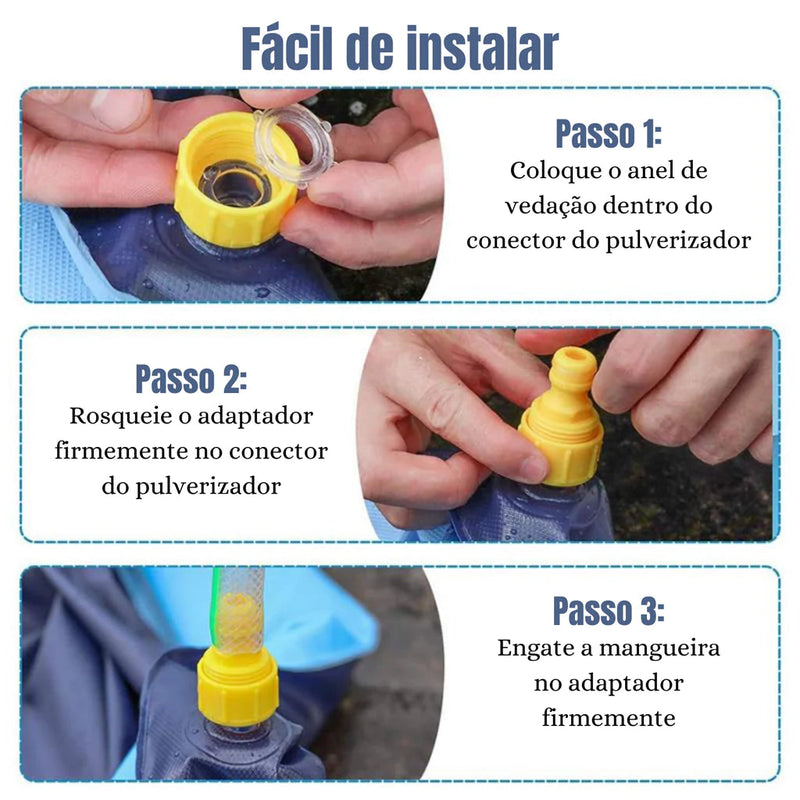 Fácil de instalar

Passo 1:
Coloque o anel de vedação dentro do conector do pulverizador

Passo 2:
Rosqueie o adaptador firmemente no conector do pulverizador

Passo 3:
Engate a mangueira no adaptador firmemente