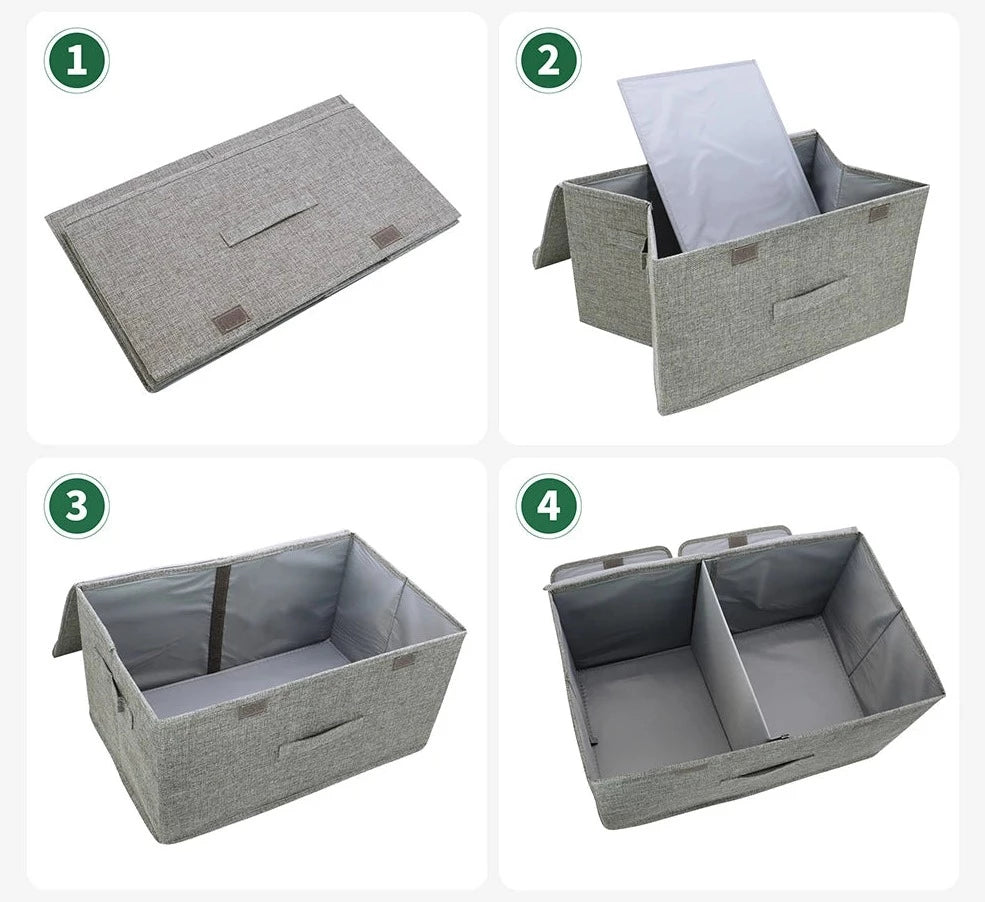 1

2

3

4