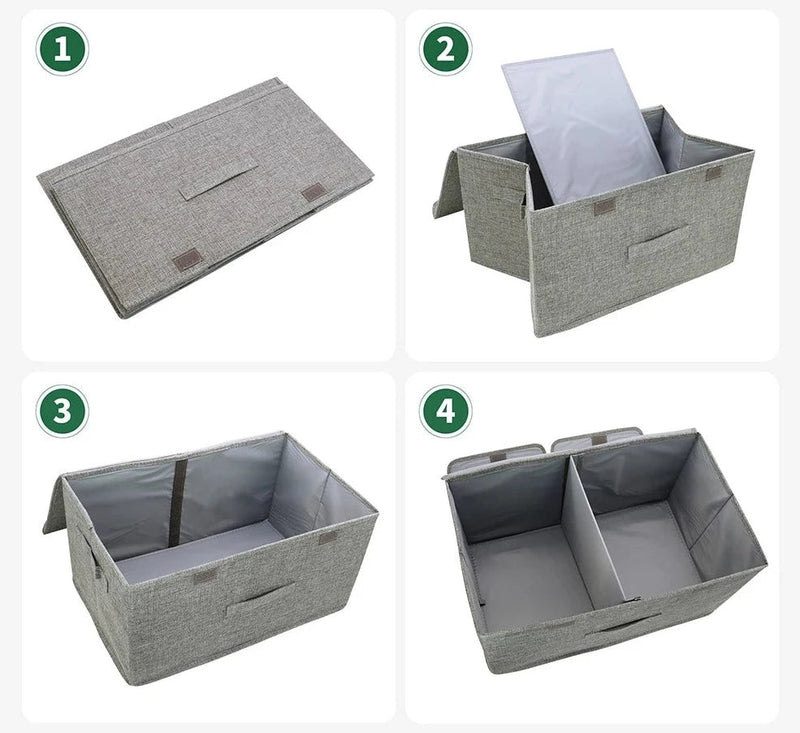 1

2

3

4