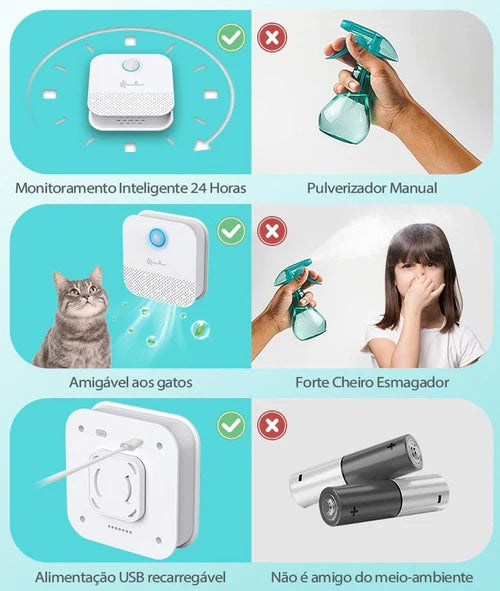 Monitoramento Inteligente 24 Horas

Pulverizador Manual

Amigável aos gatos

Forte Cheiro Esmagador

Alimentação USB recarregável

Não é amigo do meio-ambiente